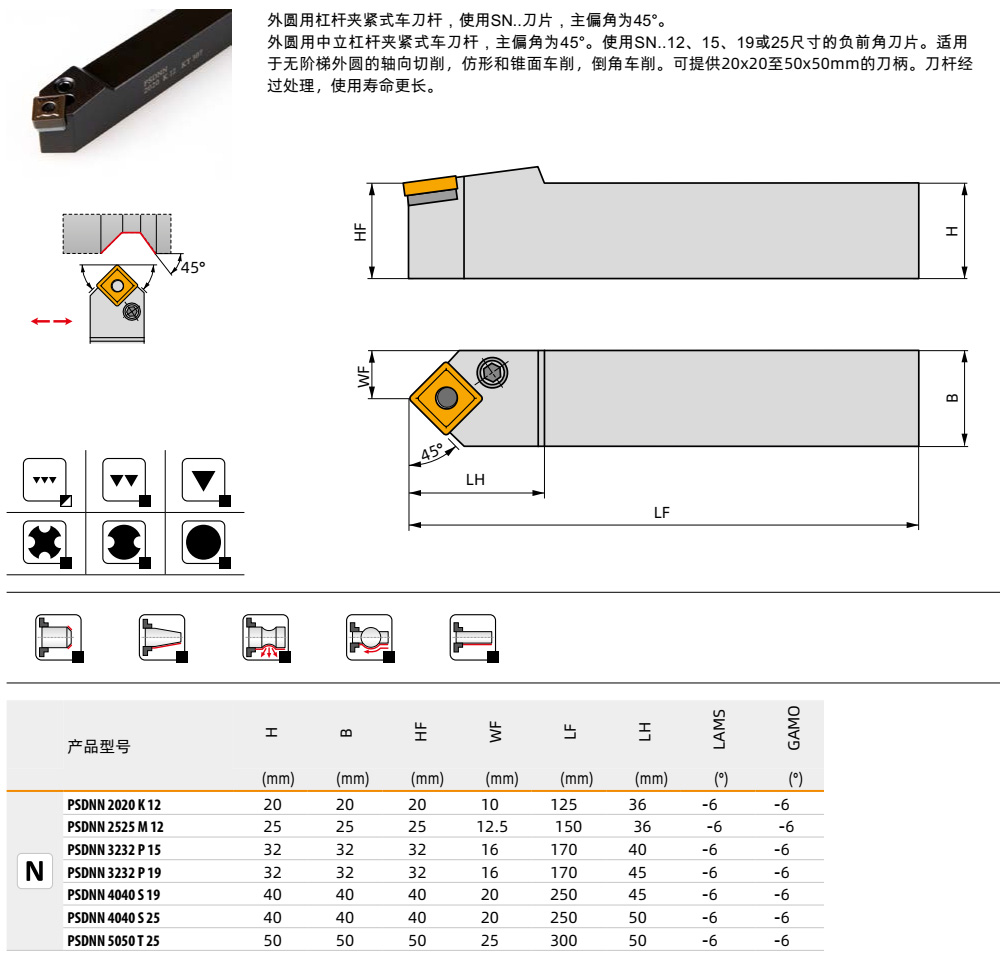 外圆用杠杆夹紧式车刀杆，使用SN..刀片，主偏角为45°。
外圆用中立杠杆夹紧式车刀杆，主偏角为45°。使用SN..12、15、19或25尺寸的负前角刀片。适用于无阶梯外圆的轴向切削，仿形和锥面车削，倒角车削。可提供20x20至50x50mm的刀柄。刀杆经过处理，使用寿命更长。

45°

HF
H
WF
B
45°
LH
LF

| | 产品型号 | H (mm) | B (mm) | HF (mm) | WF (mm) | LF (mm) | LH (mm) | LAMS (°) | GAMO (°) |
|---|---|---|---|---|---|---|---|---|---|
| N | PSDNN 2020 K 12 | 20 | 20 | 20 | 10 | 125 | 36 | -6 | -6 |
| | PSDNN 2525 M 12 | 25 | 25 | 25 | 12.5 | 150 | 36 | -6 | -6 |
| | PSDNN 3232 P 15 | 32 | 32 | 32 | 16 | 170 | 40 | -6 | -6 |
| | PSDNN 3232 P 19 | 32 | 32 | 32 | 16 | 170 | 45 | -6 | -6 |
| | PSDNN 4040 S 19 | 40 | 40 | 40 | 20 | 250 | 45 | -6 | -6 |
| | PSDNN 4040 S 25 | 40 | 40 | 40 | 20 | 250 | 50 | -6 | -6 |
| | PSDNN 5050 T 25 | 50 | 50 | 50 | 25 | 300 | 50 | -6 | -6 |